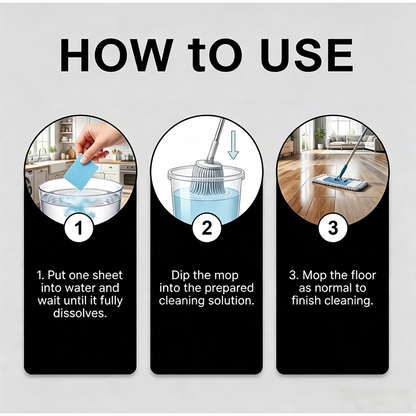 HOW to USE

1

1. Put one sheet into water and wait until it fully dissolves.

2

Dip the mop into the prepared cleaning solution.

3

3. Mop the floor as normal to finish cleaning.